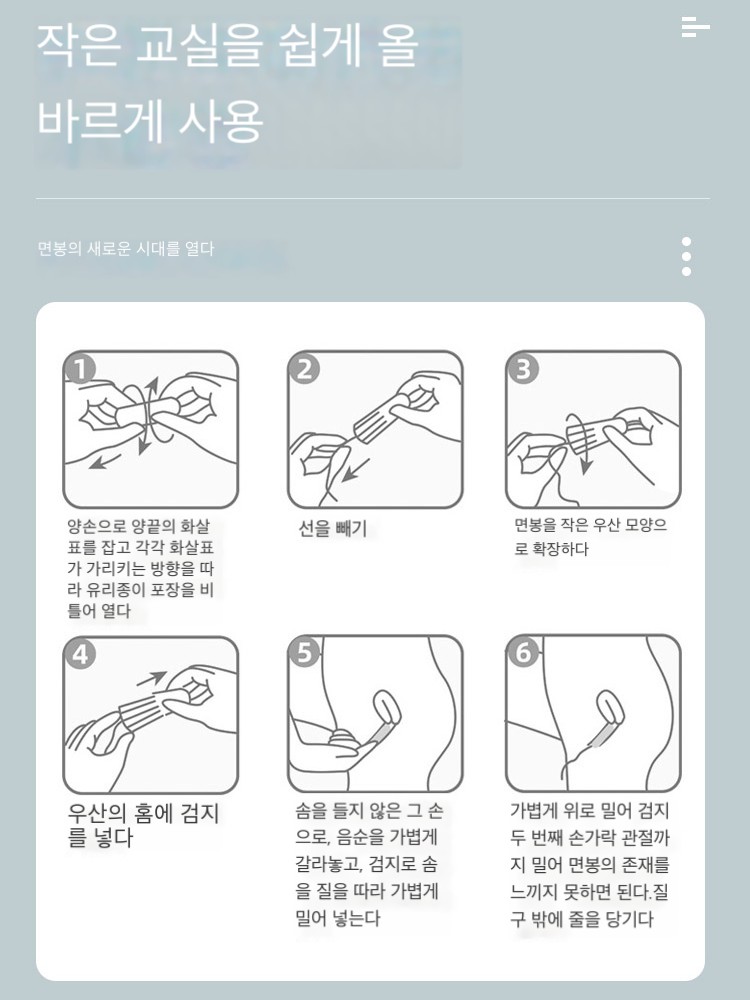 작은 교실을 쉽게 올바르게 사용

면봉의 새로운 시대를 열다

1

양손으로 양끝의 화살표를 잡고 각각 화살표가 가리키는 방향을 따라 유리종이 포장을 비틀어 열다

2

선을 빼기

3

면봉을 작은 우산 모양으로 확장하다

4

우산의 홈에 검지를 넣다

5

솜을 들지 않은 그 손으로, 음순을 가볍게 갈라놓고, 검지로 솜을 질을 따라 가볍게 밀어 넣는다

6

가볍게 위로 밀어 검지 두 번째 손가락 관절까지 밀어 면봉의 존재를 느끼지 못하면 된다.질구 밖에 줄을 당기다