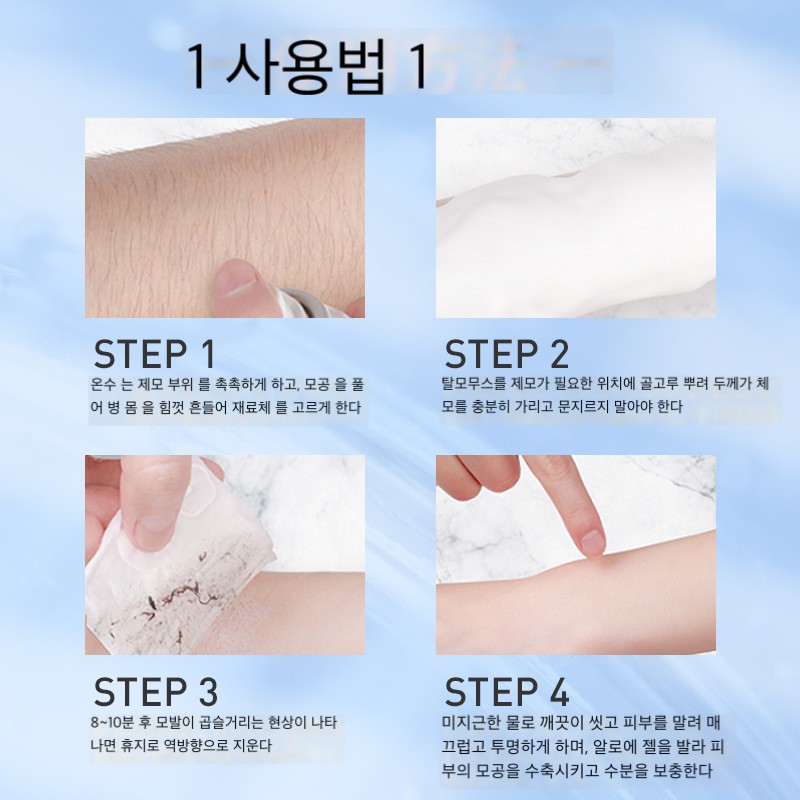 1 사용법 1

STEP 1
온수 는 제모 부위 를 촉촉하게 하고, 모공 을 풀어 병 몸 을 힘껏 흔들어 재료체 를 고르게 한다

STEP 2
탈모무스를 제모가 필요한 위치에 골고루 뿌려 두께가 체모를 충분히 가리고 문지르지 말아야 한다

STEP 3
8~10분 후 모발이 곱슬거리는 현상이 나타나면 휴지로 역방향으로 지운다

STEP 4
미지근한 물로 깨끗이 씻고 피부를 말려 매끄럽고 투명하게 하며, 알로에 젤을 발라 피부의 모공을 수축시키고 수분을 보충한다