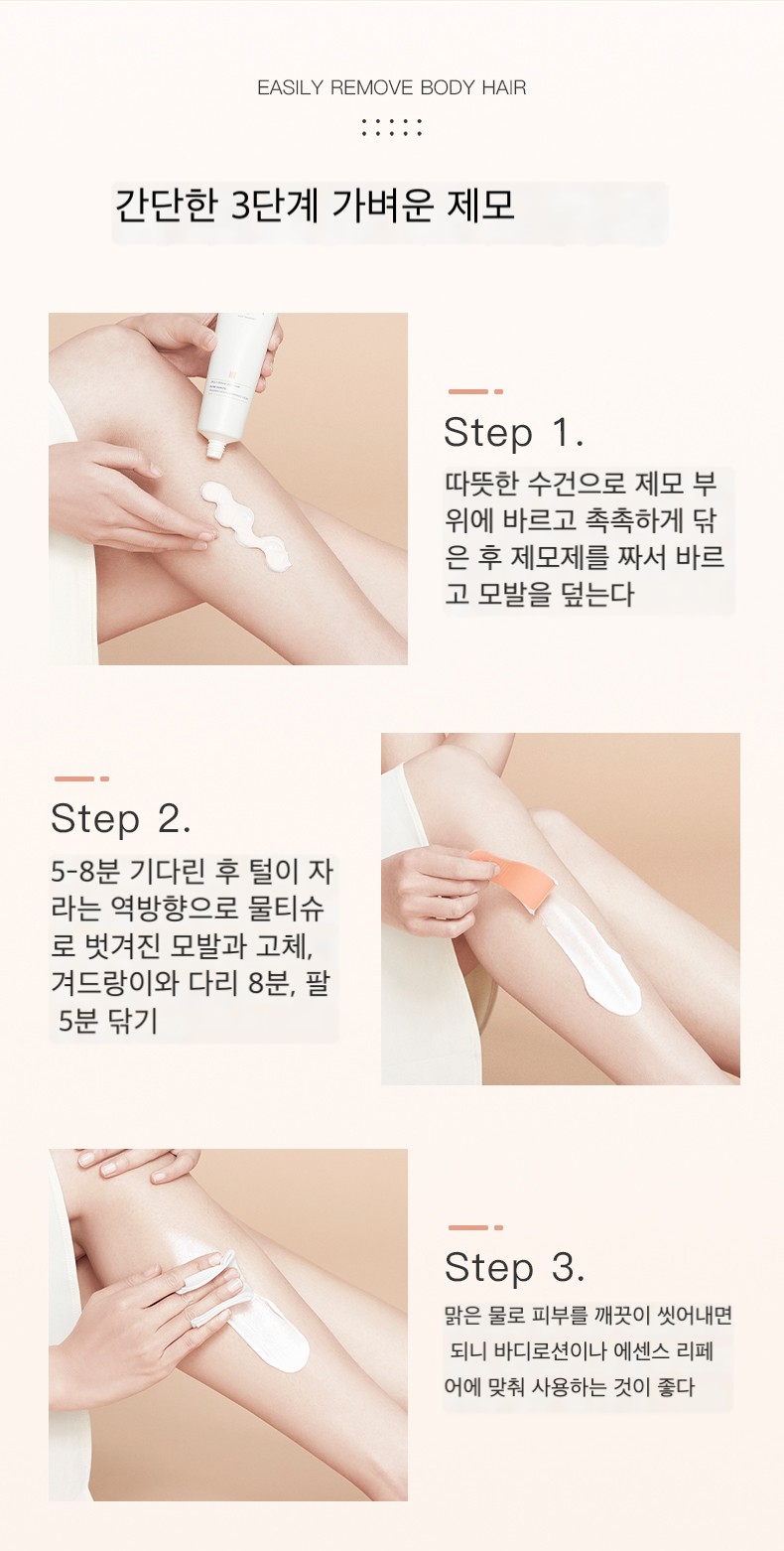 EASILY REMOVE BODY HAIR

간단한 3단계 가벼운 제모

Step 1.

따뜻한 수건으로 제모 부위에 바르고 촉촉하게 닦은 후 제모제를 짜서 바르고 모발을 덮는다

Step 2.

5-8분 기다린 후 털이 자라는 역방향으로 물티슈로 벗겨진 모발과 고체, 겨드랑이와 다리 8분, 팔 5분 닦기

Step 3.

맑은 물로 피부를 깨끗이 씻어내면 되니 바디로션이나 에센스 리페어에 맞춰 사용하는 것이 좋다