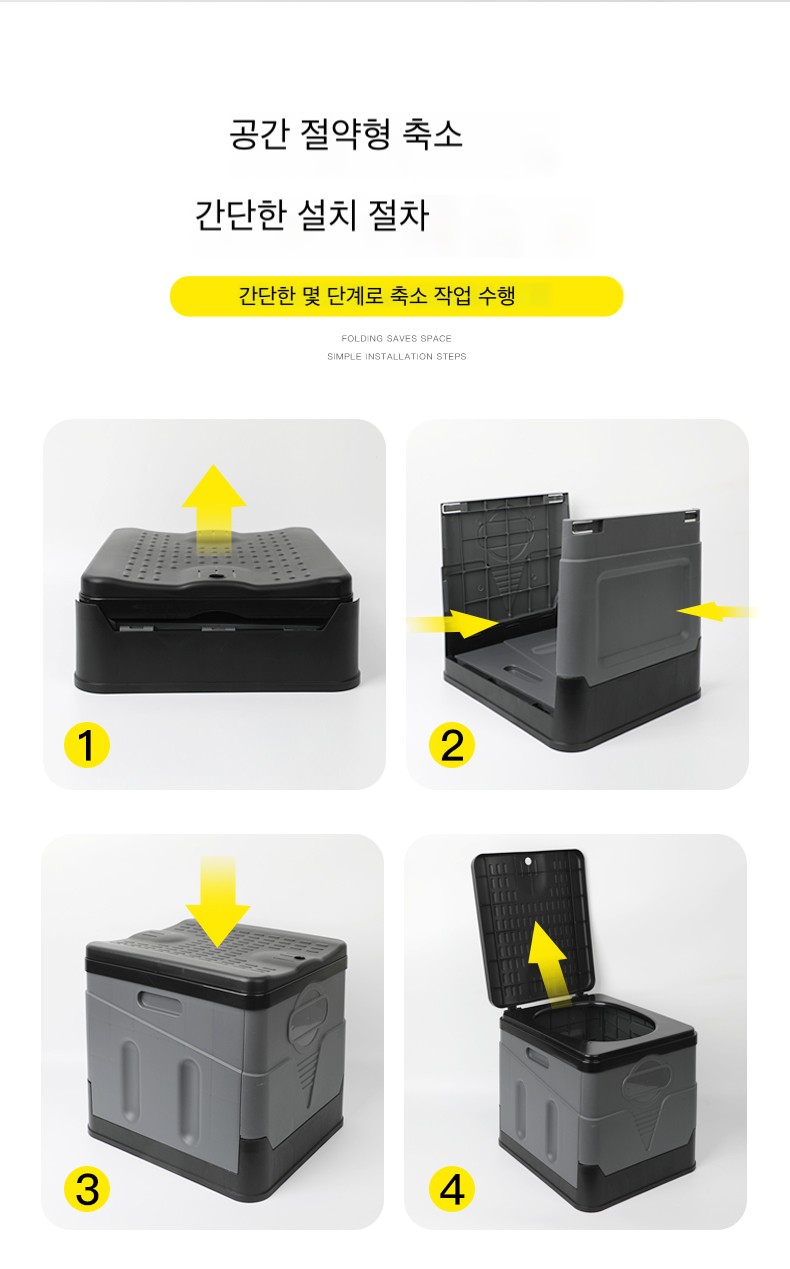 공간 절약형 축소

간단한 설치 절차

간단한 몇 단계로 축소 작업 수행

FOLDING SAVES SPACE
SIMPLE INSTALLATION STEPS

1

2

3

4