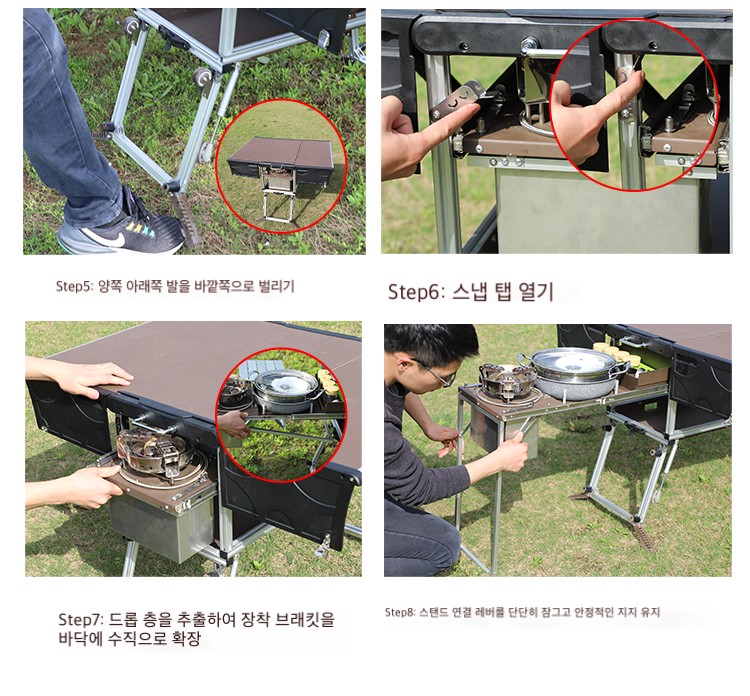 Step5: 양쪽 아래쪽 발을 바깥쪽으로 벌리기

Step6: 스냅 탭 열기

Step7: 드롭 층을 추출하여 장착 브래킷을 바닥에 수직으로 확장

Step8: 스탠드 연결 레버를 단단히 잠그고 안정적인 지지 유지