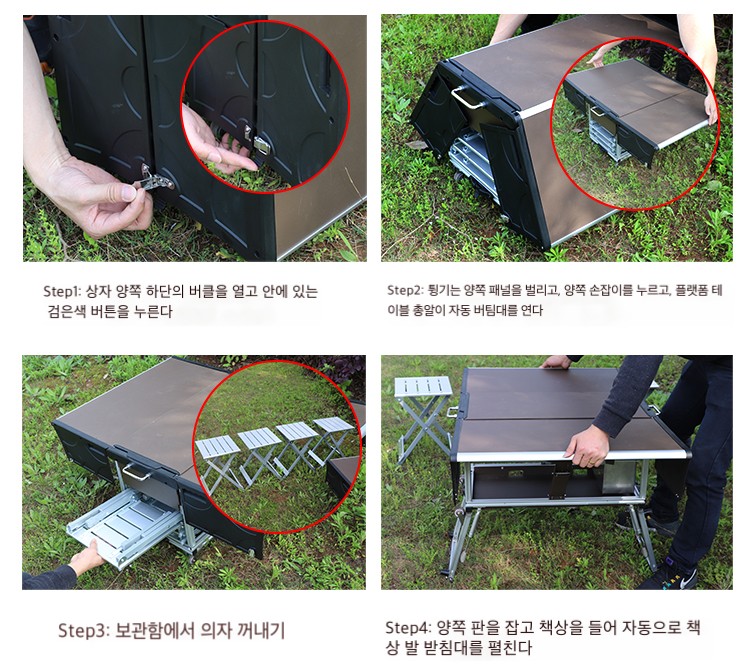 Step1: 상자 양쪽 하단의 버클을 열고 안에 있는 검은색 버튼을 누른다

Step2: 튕기는 양쪽 패널을 벌리고, 양쪽 손잡이를 누르고, 플랫폼 테이블 총알이 자동 버팀대를 연다

Step3: 보관함에서 의자 꺼내기

Step4: 양쪽 판을 잡고 책상을 들어 자동으로 책상 발 받침대를 펼친다