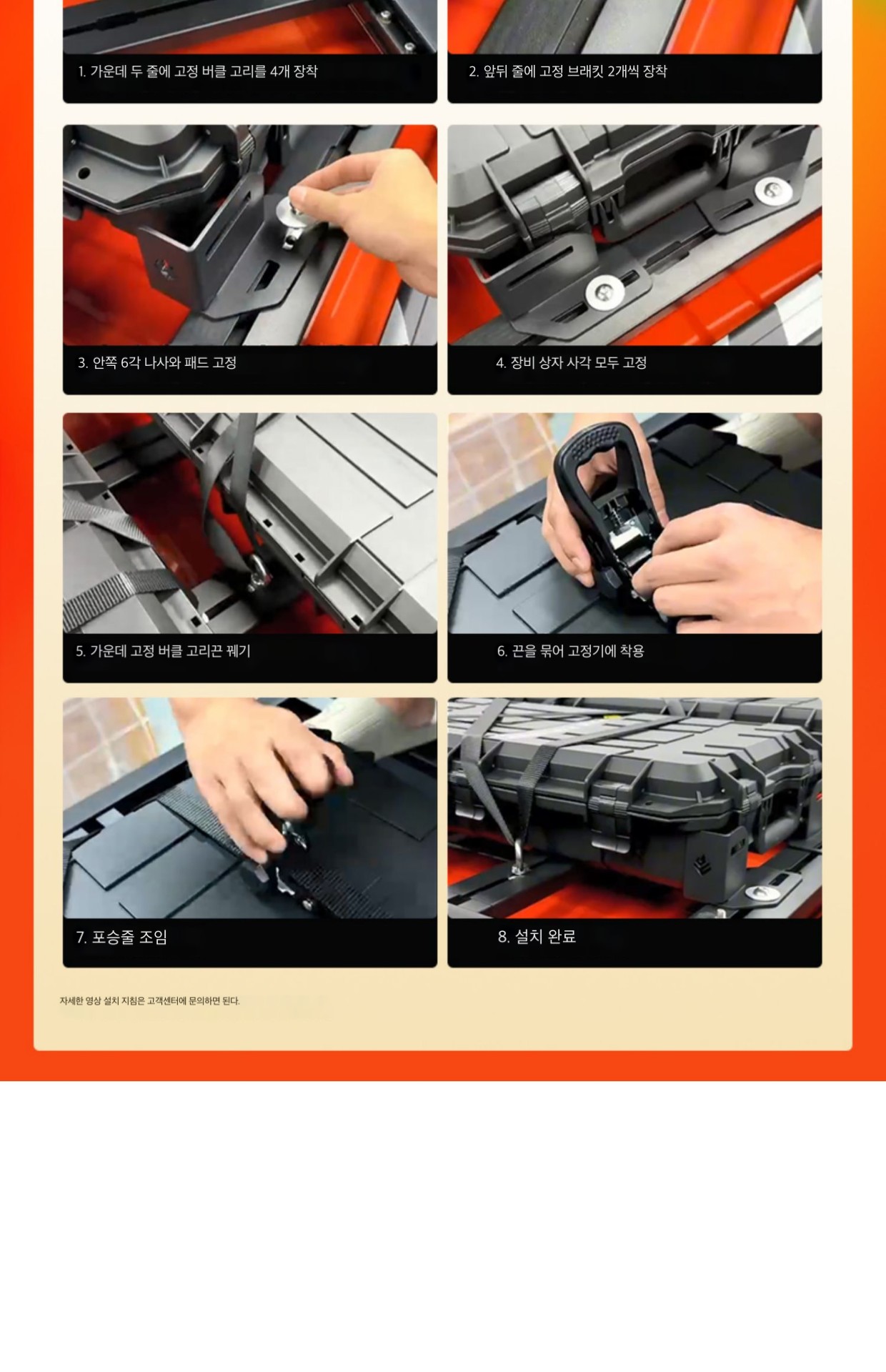 1. 가운데 두 줄에 고정 버클 고리를 4개 장착

2. 앞뒤 줄에 고정 브래킷 2개씩 장착

3. 안쪽 6각 나사와 패드 고정

4. 장비 상자 사각 모두 고정

5. 가운데 고정 버클 고리끈 꿰기

6. 끈을 묶어 고정기에 착용

7. 포승줄 조임

8. 설치 완료

자세한 영상 설치 지침은 고객센터에 문의하면 된다.