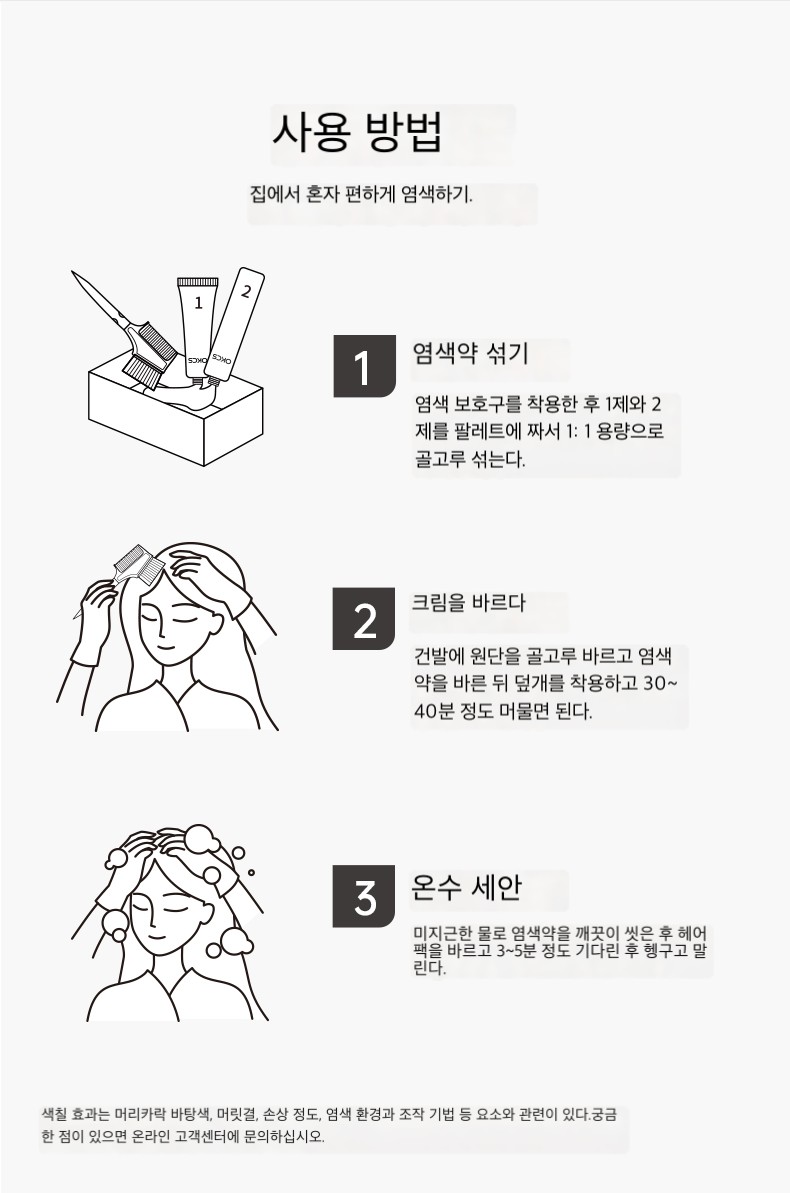 사용 방법

집에서 혼자 편하게 염색하기.

1
2
OKCS
OKCS

1 염색약 섞기

염색 보호구를 착용한 후 1제와 2제를 팔레트에 짜서 1: 1 용량으로 골고루 섞는다.

2 크림을 바르다

건발에 원단을 골고루 바르고 염색약을 바른 뒤 덮개를 착용하고 30~40분 정도 머물면 된다.

3 온수 세안

미지근한 물로 염색약을 깨끗이 씻은 후 헤어팩을 바르고 3~5분 정도 기다린 후 헹구고 말린다.

색칠 효과는 머리카락 바탕색, 머릿결, 손상 정도, 염색 환경과 조작 기법 등 요소와 관련이 있다.궁금한 점이 있으면 온라인 고객센터에 문의하십시오.