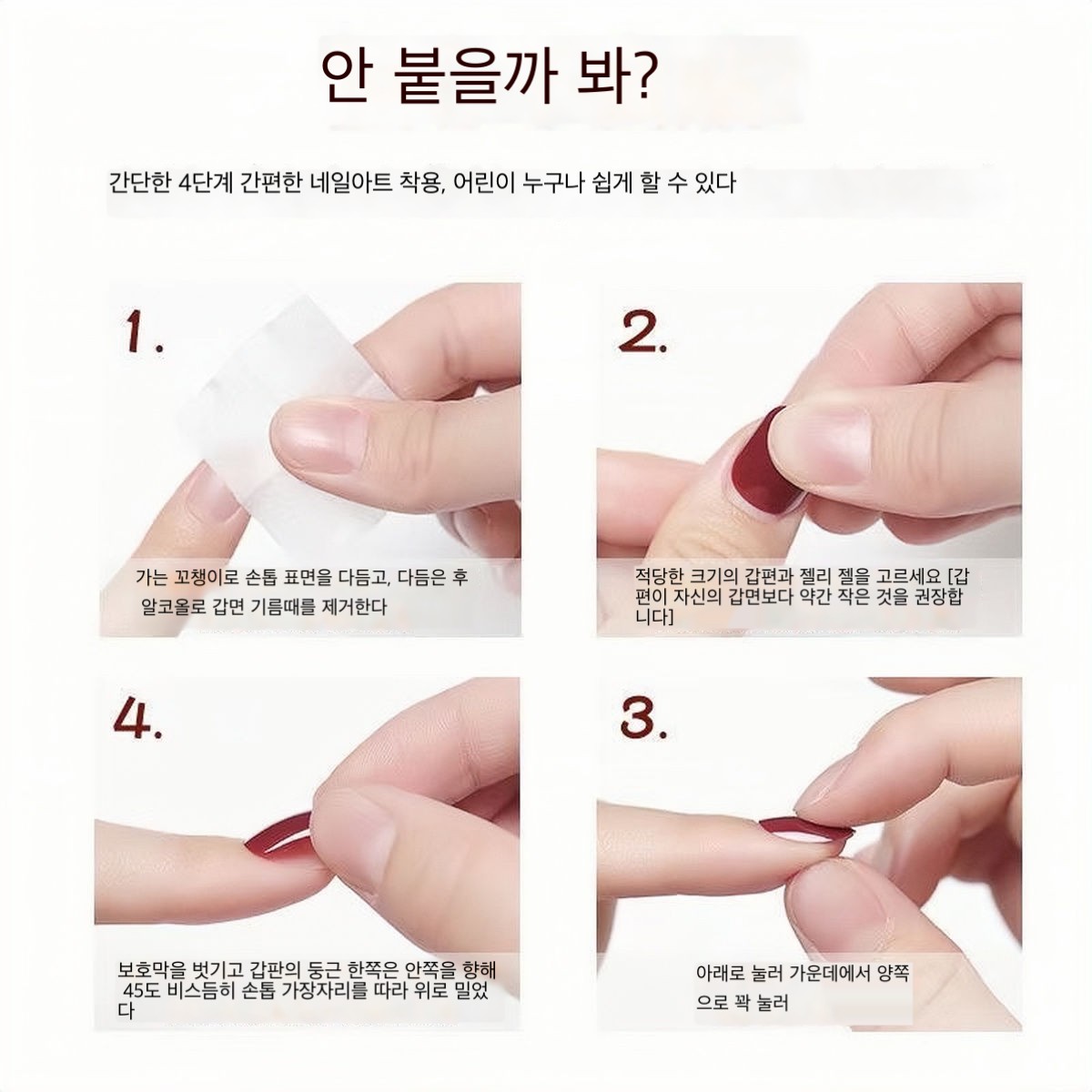 안 붙을까 봐?

간단한 4단계 간편한 네일아트 착용, 어린이 누구나 쉽게 할 수 있다

1.

가는 꼬챙이로 손톱 표면을 다듬고, 다듬은 후 알코올로 갑면 기름때를 제거한다

2.

적당한 크기의 갑편과 젤리 젤을 고르세요 [갑편이 자신의 갑면보다 약간 작은 것을 권장합니다]

4.

보호막을 벗기고 갑판의 둥근 한쪽은 안쪽을 향해 45도 비스듬히 손톱 가장자리를 따라 위로 밀었다

3.

아래로 눌러 가운데에서 양쪽으로 꽉 눌러